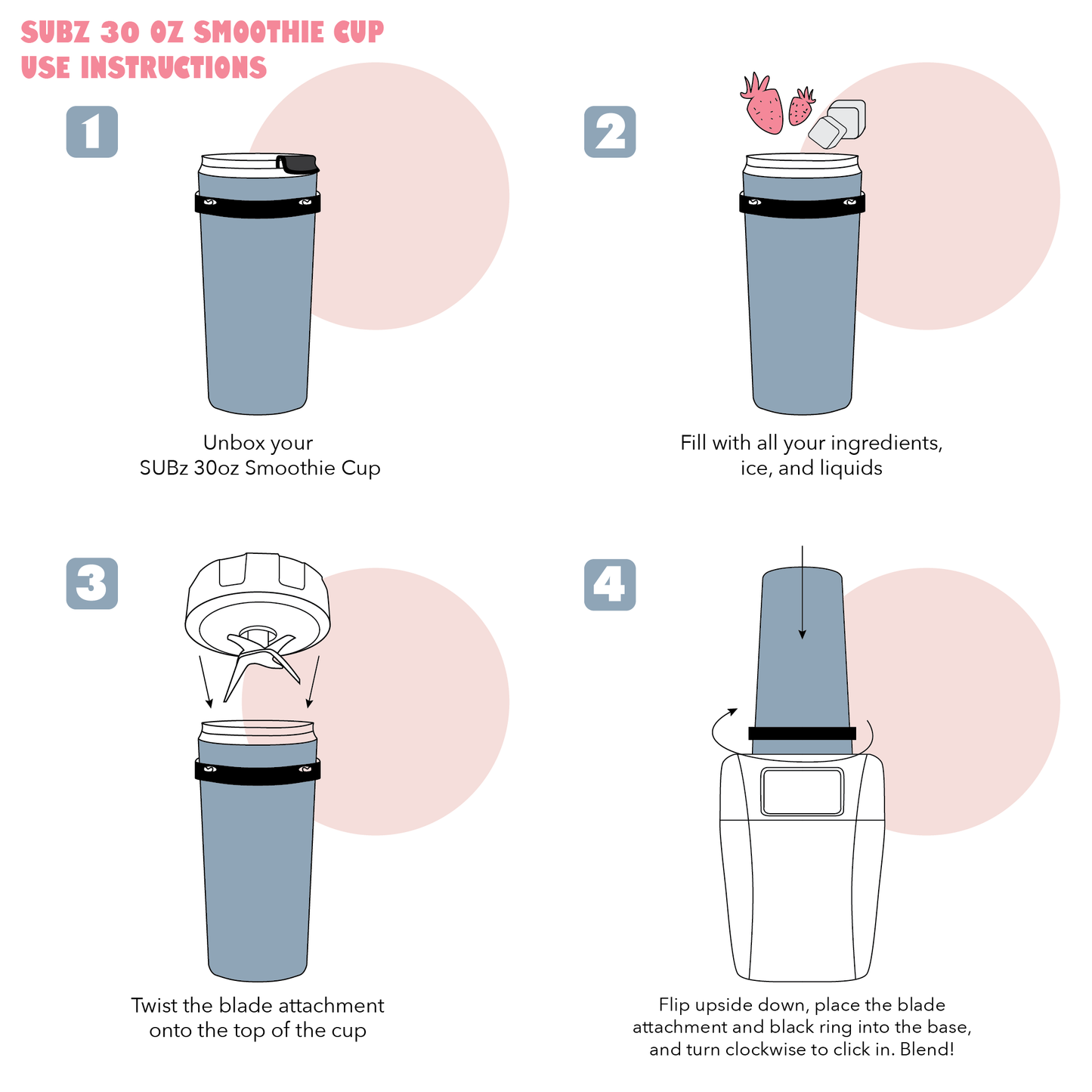 SUBZ 30 OZ SMOOTHIE CUP
USE INSTRUCTIONS

1

Unbox your
SUBz 30oz Smoothie Cup

2

Fill with all your ingredients, ice, and liquids

3

Twist the blade attachment onto the top of the cup

4

Flip upside down, place the blade attachment and black ring into the base, and turn clockwise to click in. Blend!